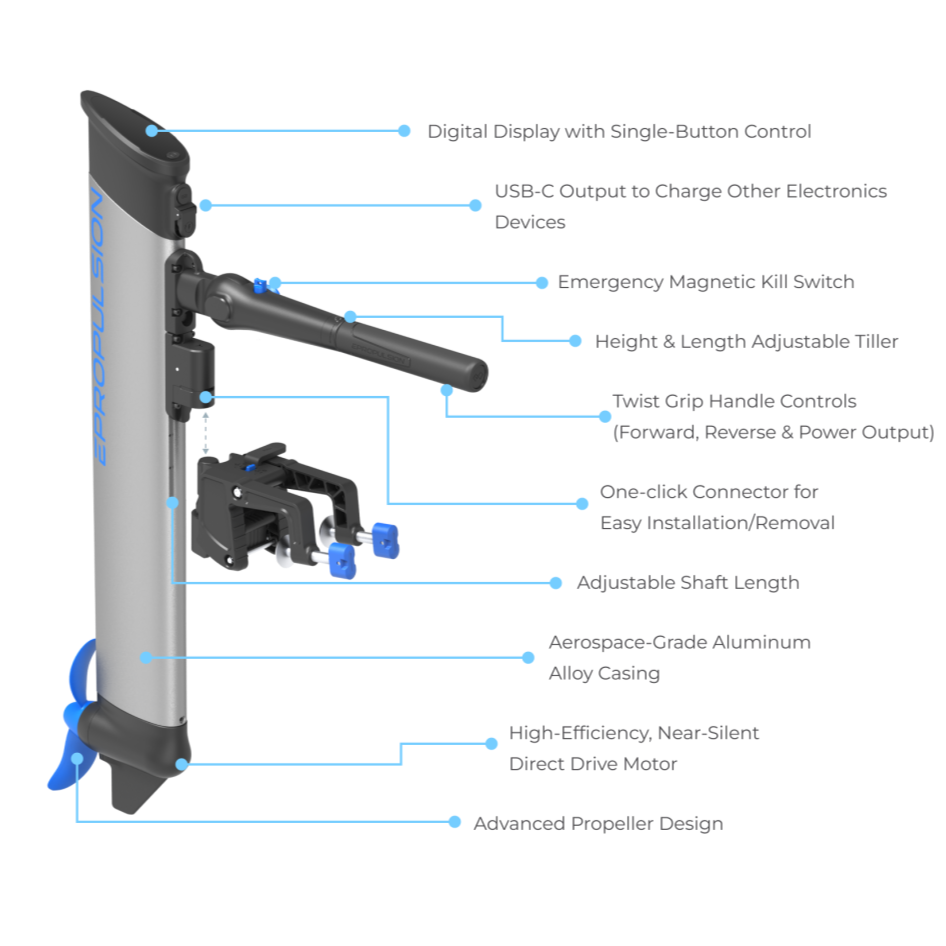 EPROPULSION

Digital Display with Single-Button Control

USB-C Output to Charge Other Electronics Devices

Emergency Magnetic Kill Switch

Height & Length Adjustable Tiller

Twist Grip Handle Controls (Forward, Reverse & Power Output)

One-click Connector for Easy Installation/Removal

Adjustable Shaft Length

Aerospace-Grade Aluminum Alloy Casing

High-Efficiency, Near-Silent Direct Drive Motor

Advanced Propeller Design