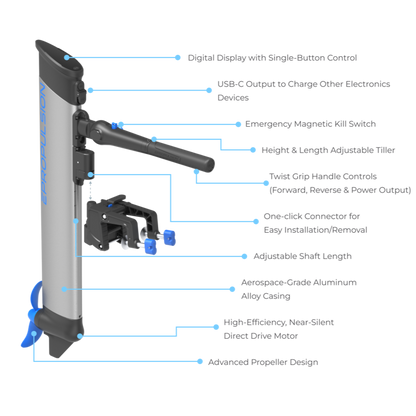 EPROPULSION

Digital Display with Single-Button Control

USB-C Output to Charge Other Electronics Devices

Emergency Magnetic Kill Switch

Height & Length Adjustable Tiller

Twist Grip Handle Controls (Forward, Reverse & Power Output)

One-click Connector for Easy Installation/Removal

Adjustable Shaft Length

Aerospace-Grade Aluminum Alloy Casing

High-Efficiency, Near-Silent Direct Drive Motor

Advanced Propeller Design